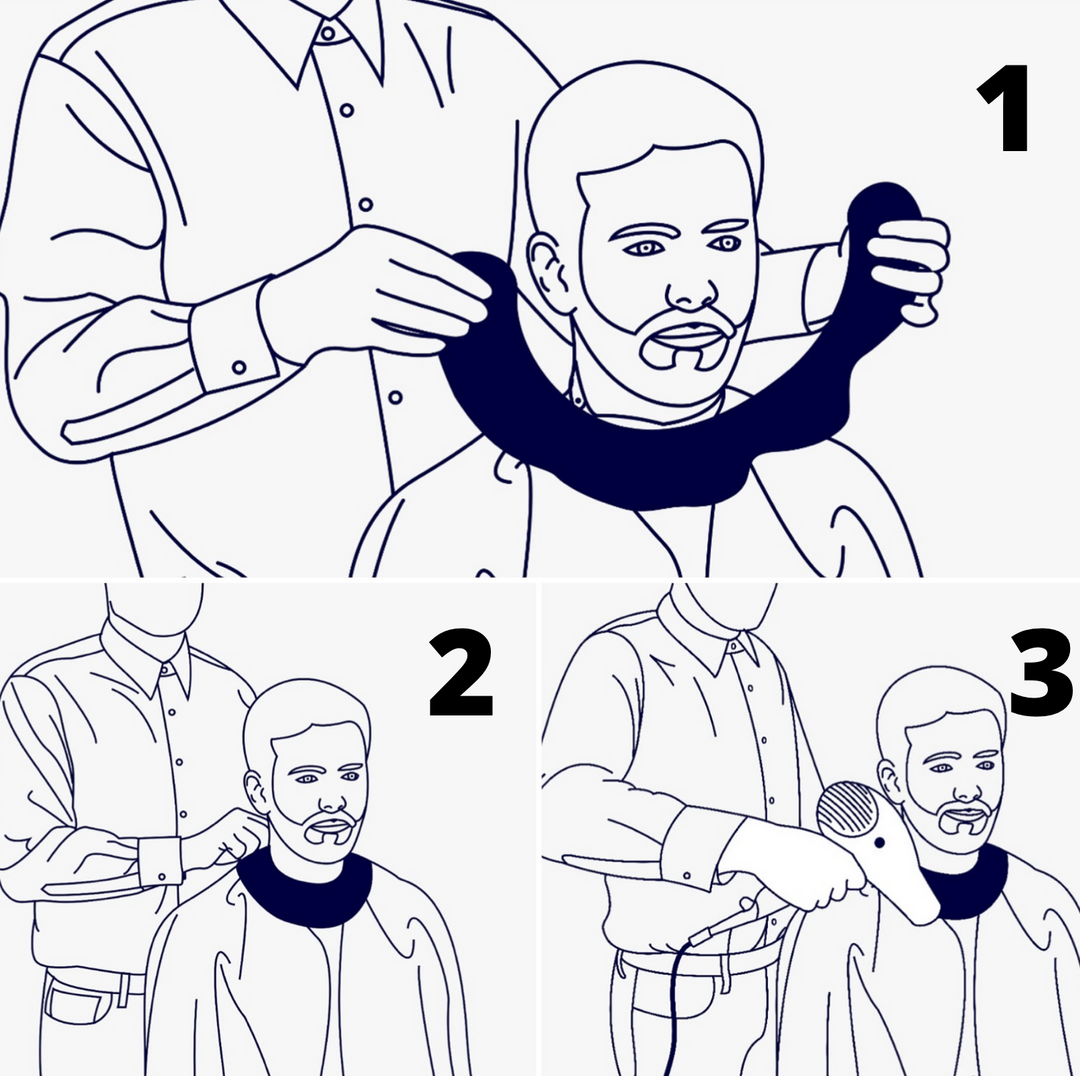 1

2

3